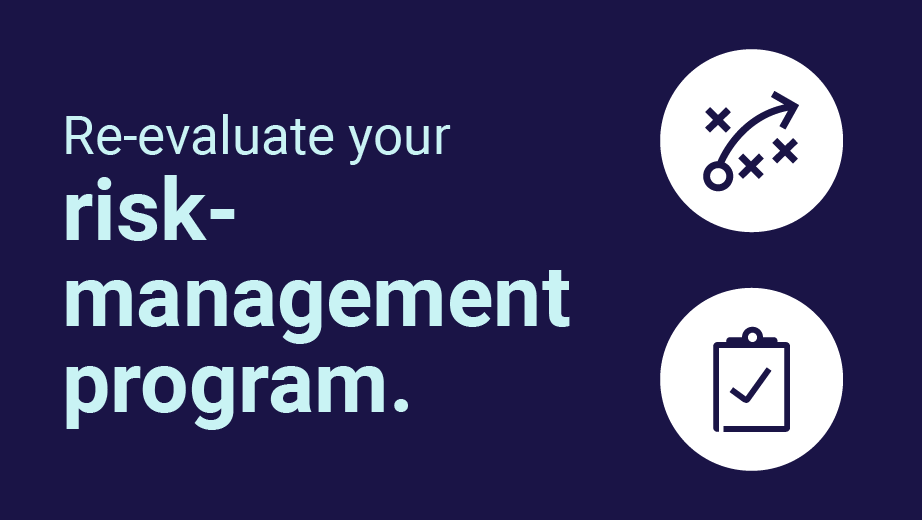 Re-evaluate your
risk-management program.